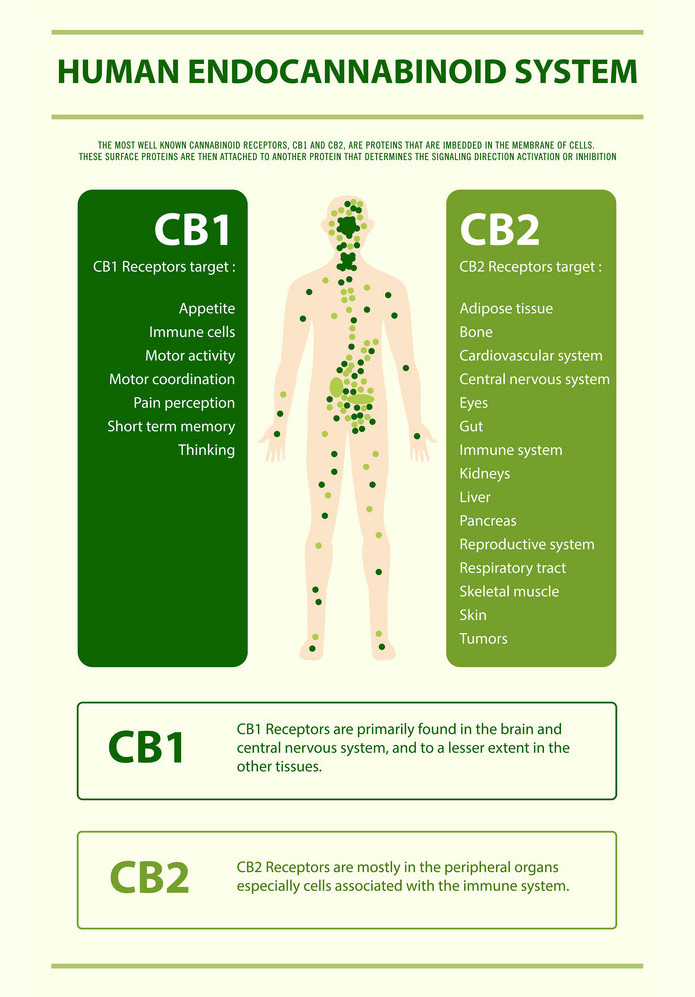 HUMAN ENDOCANNABINOID SYSTEM

THE MOST WELL KNOWN CANNABINOID RECEPTORS, CB1 AND CB2, ARE PROTEINS THAT ARE IMBEDDED IN THE MEMBRANE OF CELLS. THESE SURFACE PROTEINS ARE THEN ATTACHED TO ANOTHER PROTEIN THAT DETERMINES THE SIGNALING DIRECTION ACTIVATION OR INHIBITION

CB1

CB1 Receptors target :

Appetite
Immune cells
Motor activity
Motor coordination
Pain perception
Short term memory
Thinking

CB2

CB2 Receptors target :

Adipose tissue
Bone
Cardiovascular system
Central nervous system
Eyes
Gut
Immune system
Kidneys
Liver
Pancreas
Reproductive system
Respiratory tract
Skeletal muscle
Skin
Tumors

CB1

CB1 Receptors are primarily found in the brain and central nervous system, and to a lesser extent in the other tissues.

CB2

CB2 Receptors are mostly in the peripheral organs especially cells associated with the immune system.